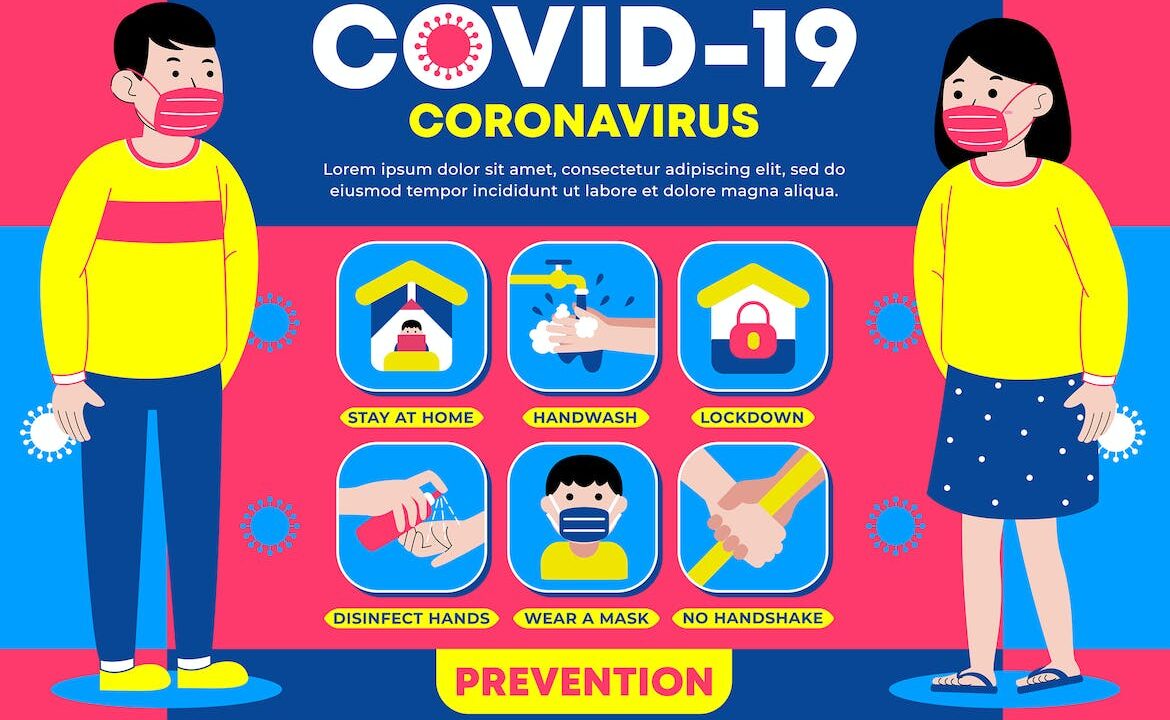 COVID-19
CORONAVIRUS

Lorem ipsum dolor sit amet, consectetur adipiscing elit, sed do eiusmod tempor incididunt ut labore et dolore magna aliqua.

STAY AT HOME
HANDWASH
LOCKDOWN
DISINFECT HANDS
WEAR A MASK
NO HANDSHAKE

PREVENTION