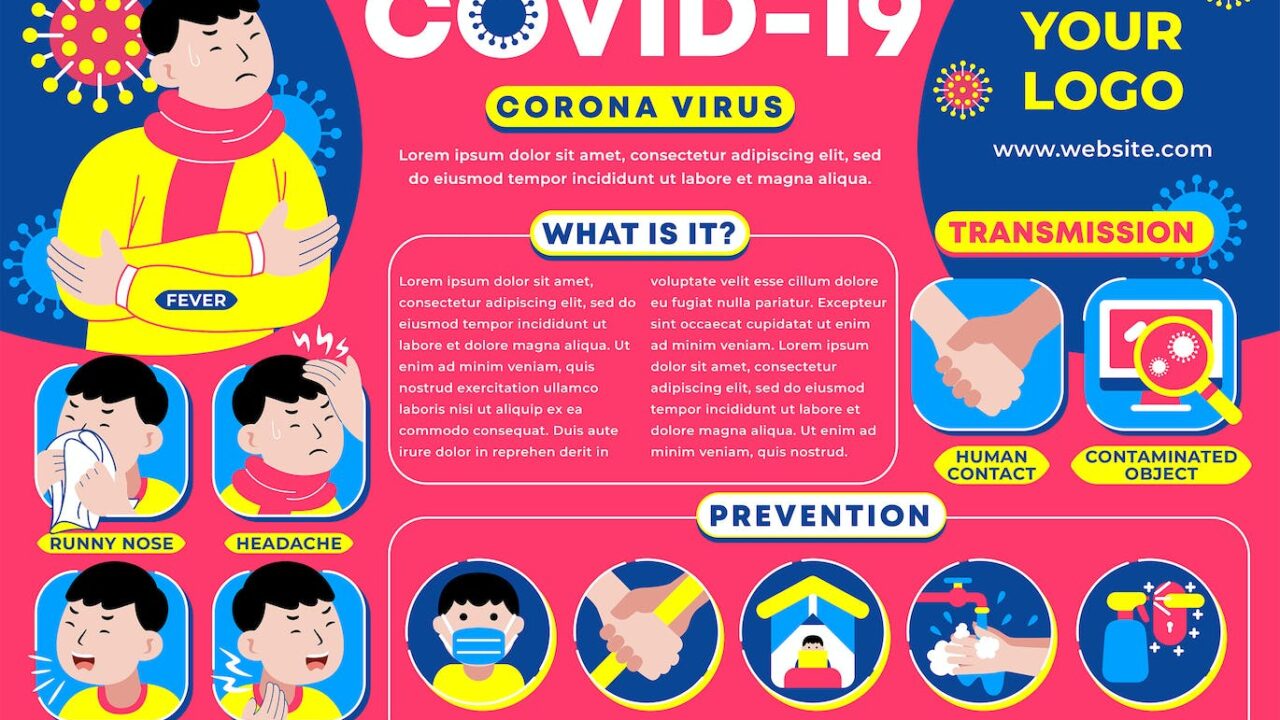 COVID-19

CORONA VIRUS

Lorem ipsum dolor sit amet, consectetur adipiscing elit, sed do eiusmod tempor incididunt ut labore et magna aliqua.

YOUR LOGO

www.website.com

FEVER

WHAT IS IT?

Lorem ipsum dolor sit amet, consectetur adipiscing elit, sed do eiusmod tempor incididunt ut labore et dolore magna aliqua. Ut enim ad minim veniam, quis nostrud exercitation ullamco laboris nisi ut aliquip ex ea commodo consequat. Duis aute irure dolor in reprehen derit in

voluptate velit esse cillum dolore eu fugiat nulla pariatur. Excepteur sint occaecat cupidatat ut enim ad minim veniam. Lorem ipsum dolor sit amet, consectetur adipiscing elit, sed do eiusmod tempor incididunt ut labore et dolore magna aliqua. Ut enim ad minim veniam, quis nostrud.

TRANSMISSION

HUMAN CONTACT

CONTAMINATED OBJECT

RUNNY NOSE

HEADACHE

PREVENTION